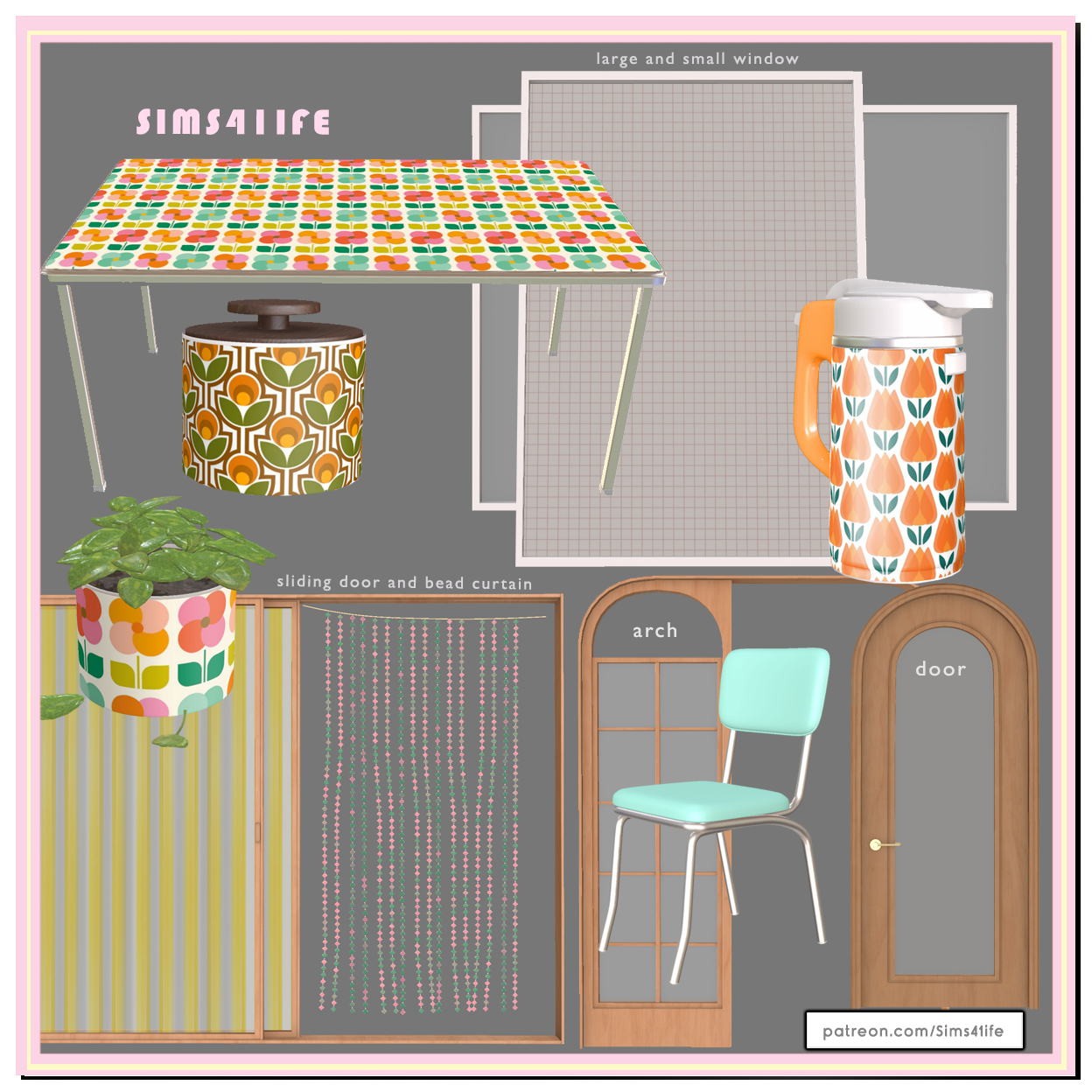 SIMS41IFE

large and small window

sliding door and bead curtain

arch

door

patreon.com/Sims41ife